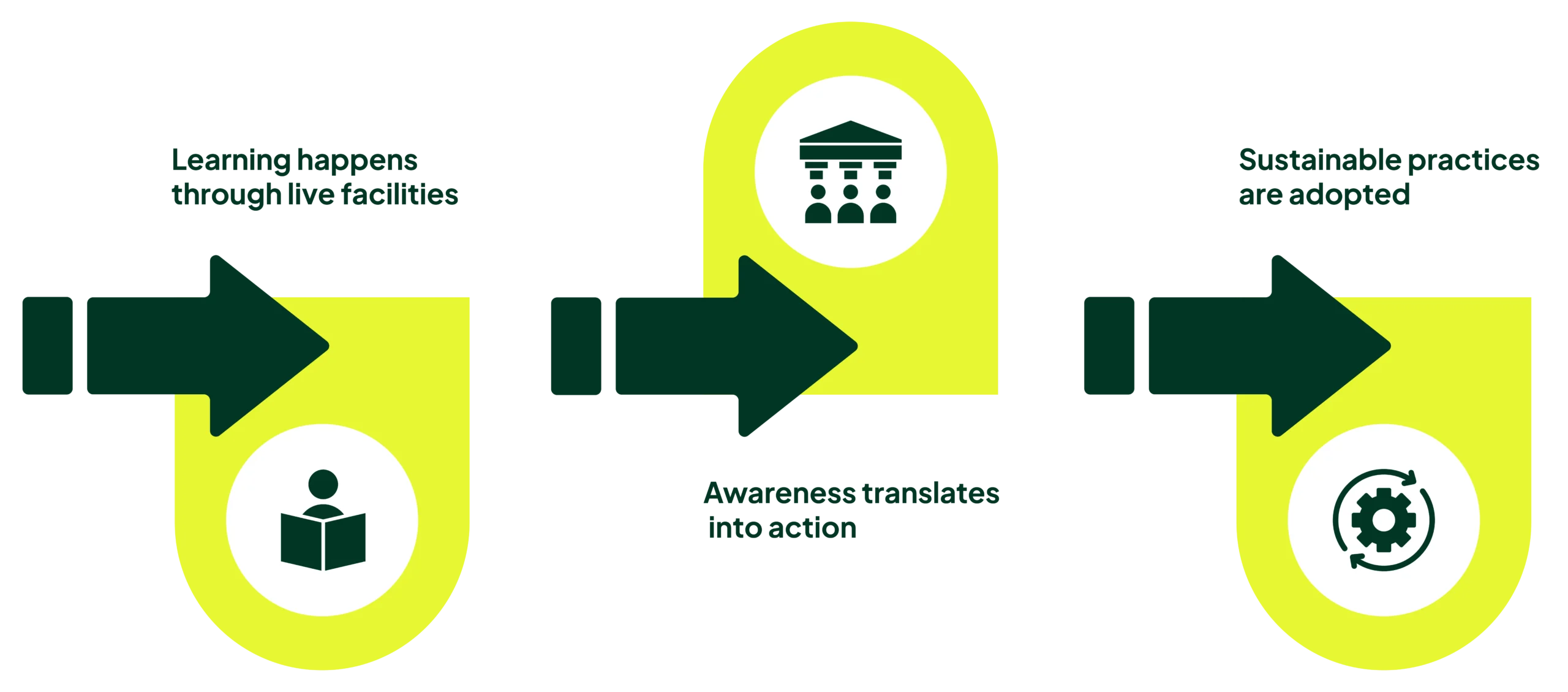 Learning happens through live facilities

Awareness translates into action

Sustainable practices are adopted